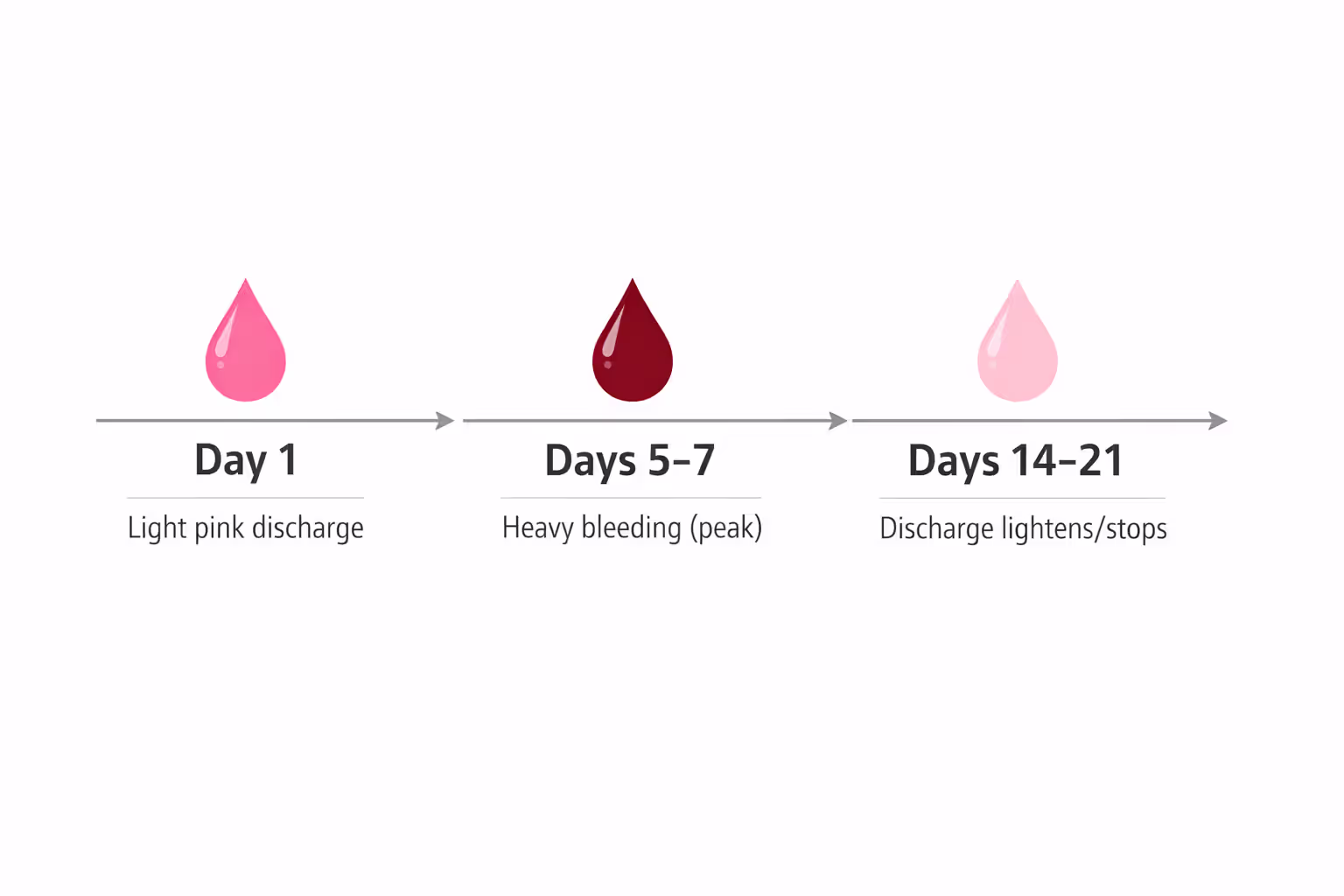 Day 1

Light pink discharge

Days 5–7

Heavy bleeding (peak)

Days 14–21

Discharge lightens/stops